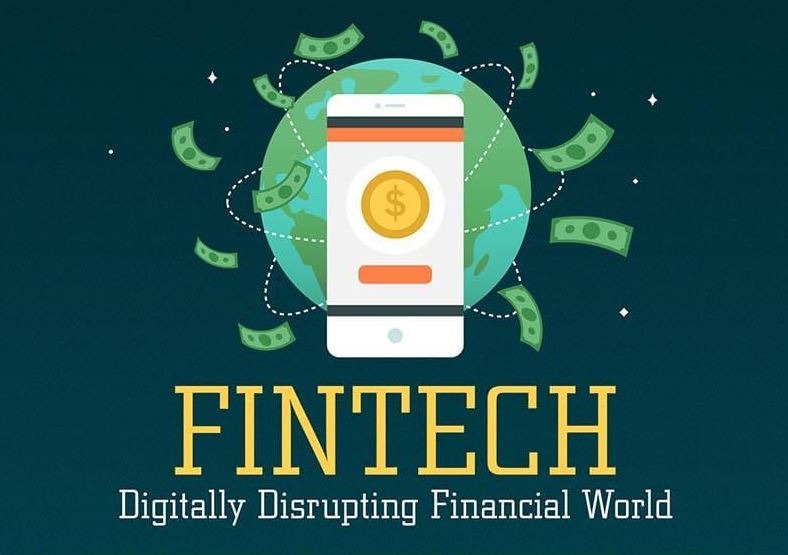 $

FINTECH
Digitally Disrupting Financial World